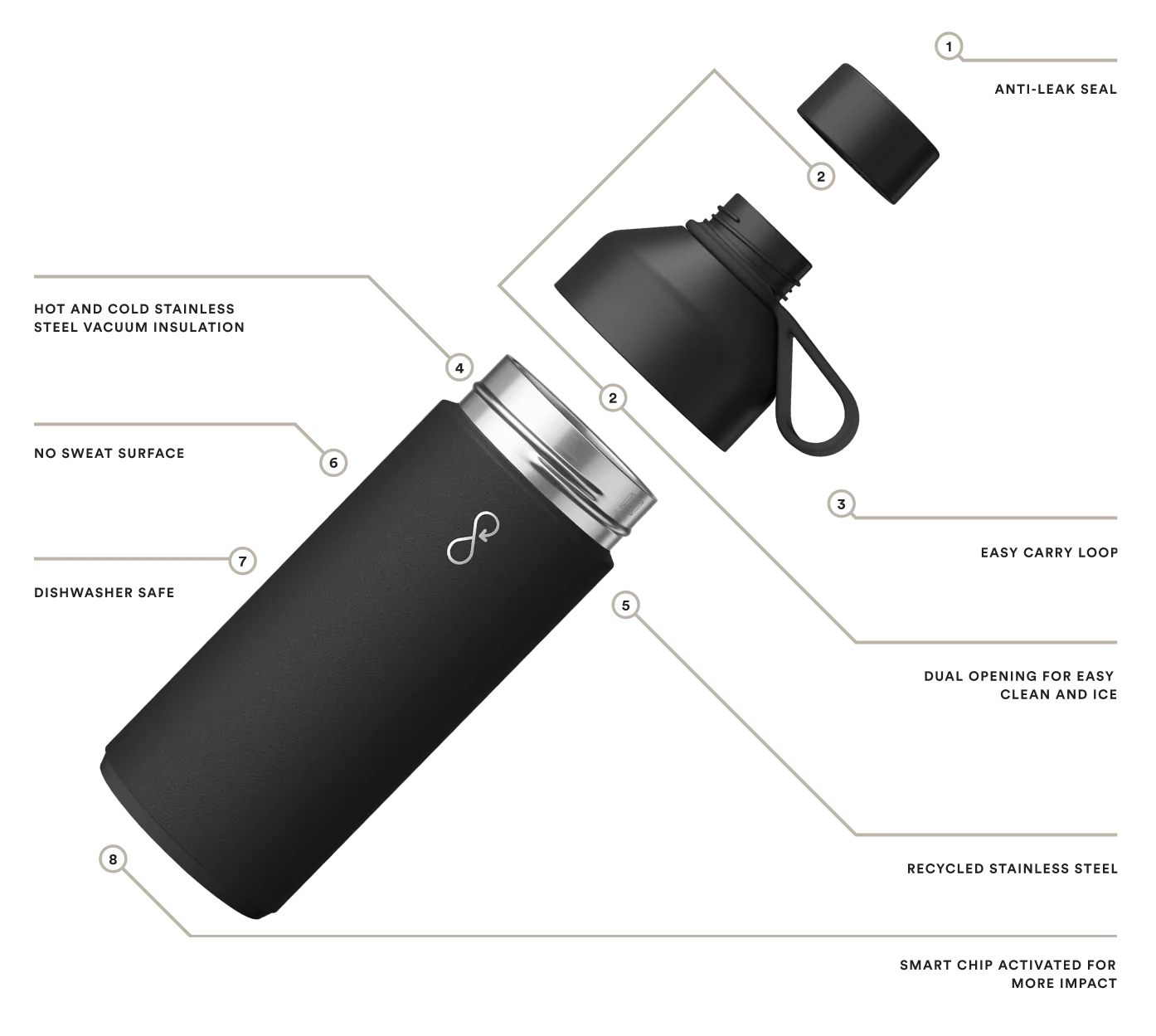 1

ANTI-LEAK SEAL

2

HOT AND COLD STAINLESS STEEL VACUUM INSULATION

4

2

NO SWEAT SURFACE

6

3

EASY CARRY LOOP

7

DISHWASHER SAFE

5

DUAL OPENING FOR EASY CLEAN AND ICE

8

RECYCLED STAINLESS STEEL

SMART CHIP ACTIVATED FOR MORE IMPACT